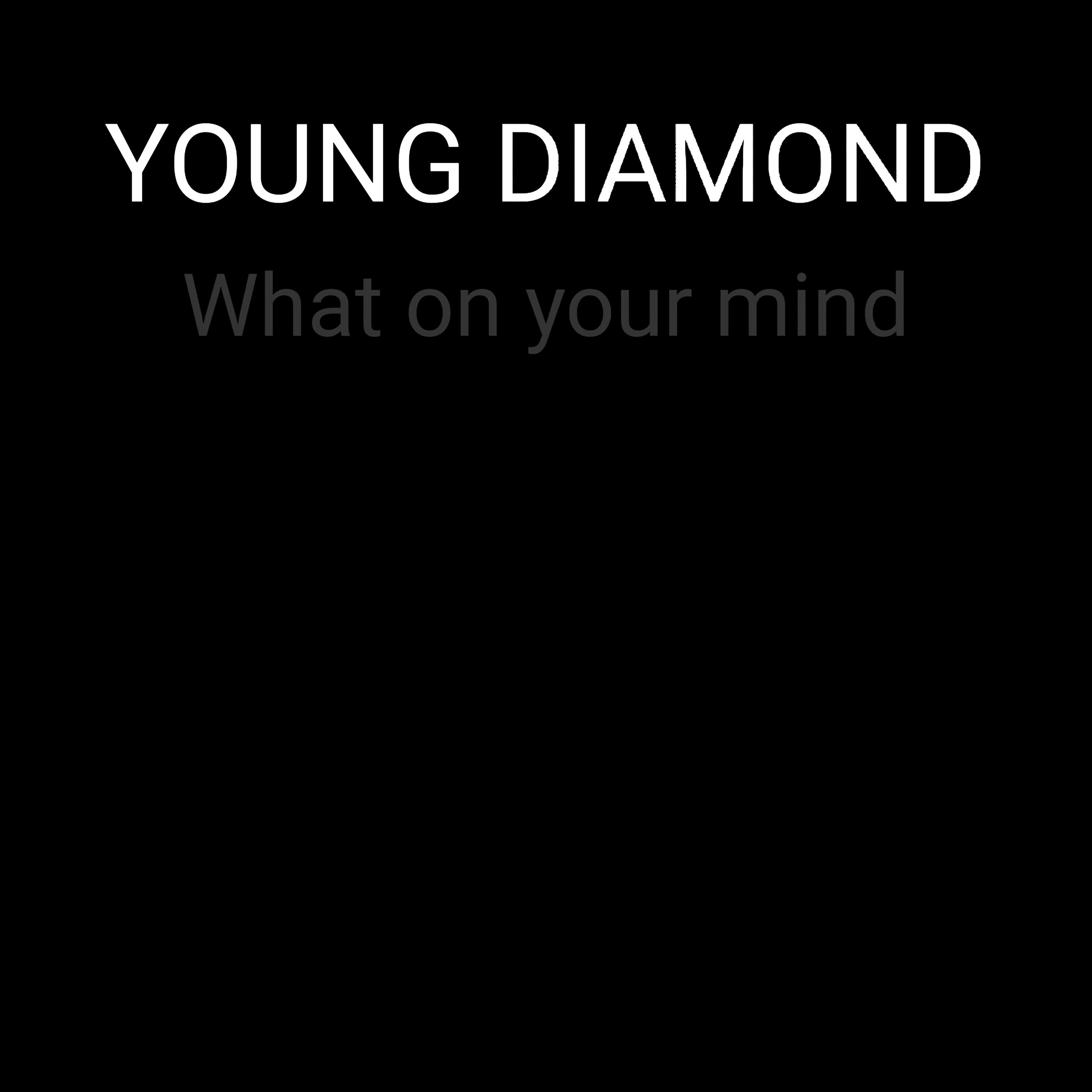 YOUNG DIAMOND

What on your mind